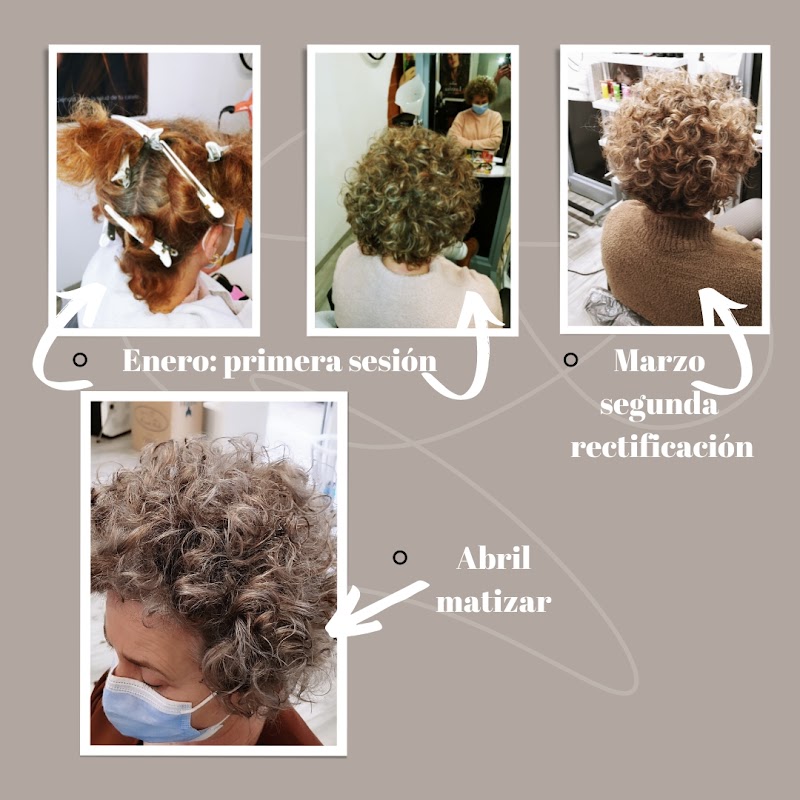 Enero: primera sesión

Marzo segunda rectificación

Abril matizar