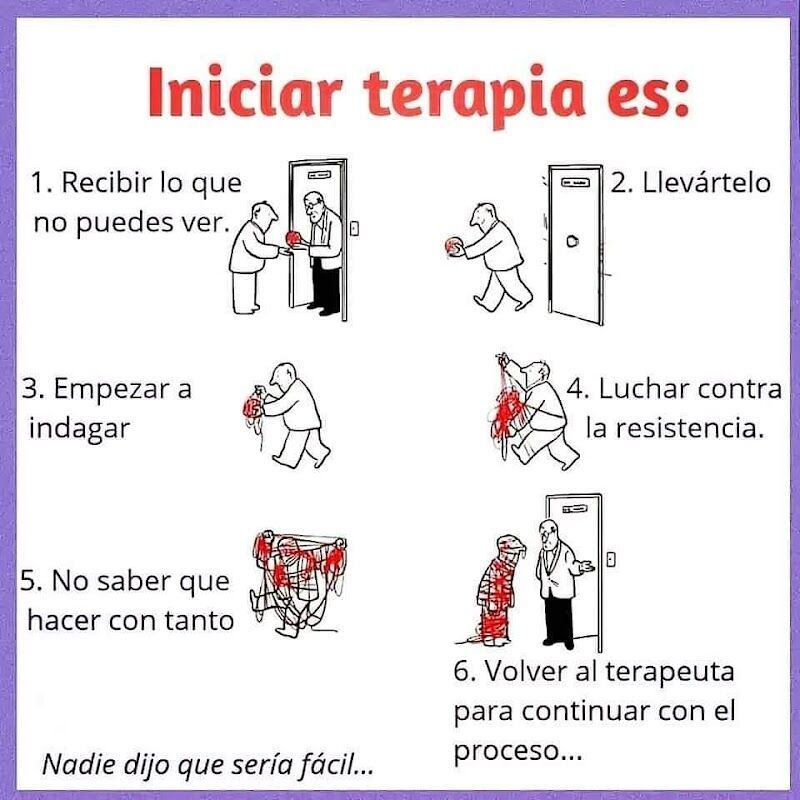 Iniciar terapia es:

1. Recibir lo que no puedes ver.

2. Llevártelo

3. Empezar a indagar

4. Luchar contra la resistencia.

5. No saber que hacer con tanto

6. Volver al terapeuta para continuar con el proceso...

Nadie dijo que sería fácil...